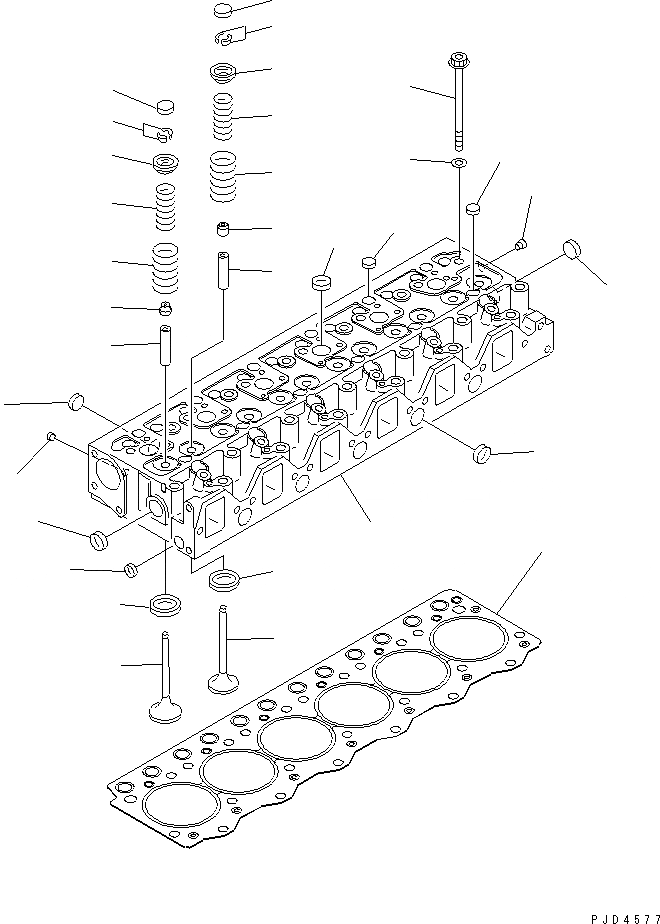 PJD4577