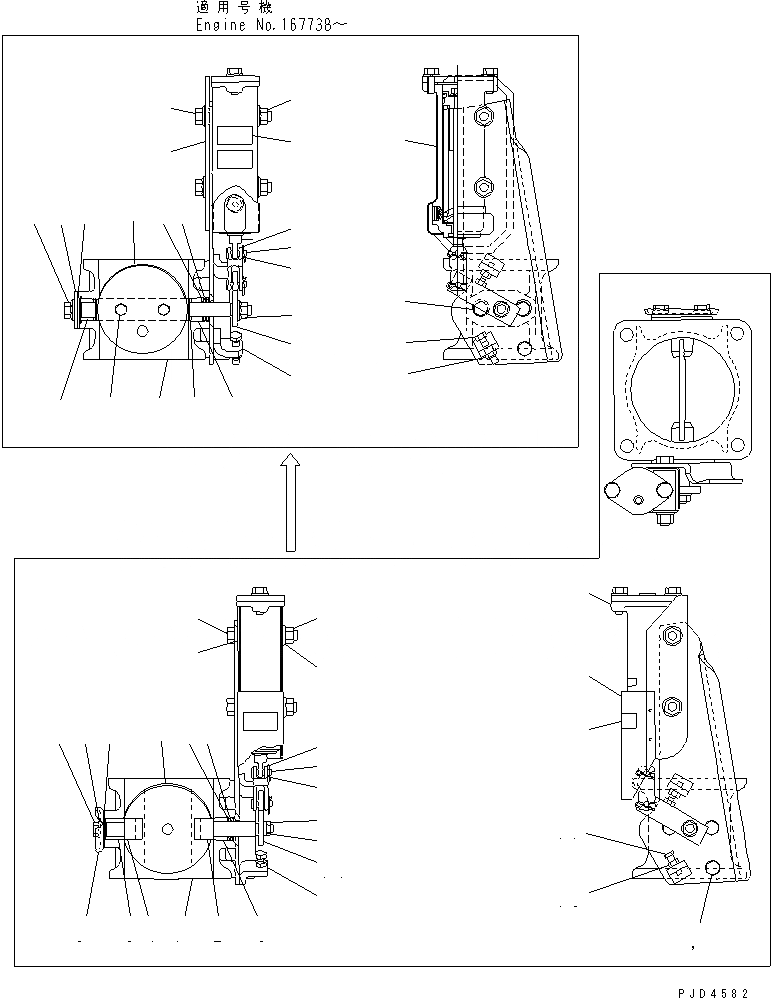 適用号機
Engine No.167738~

PJD4582