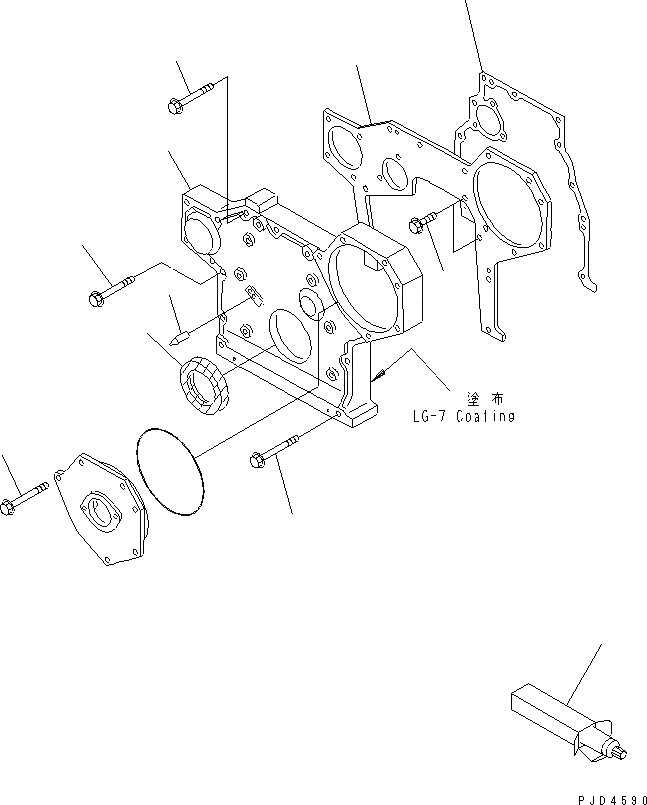 塗布
LG-7 Coating

PJD4590