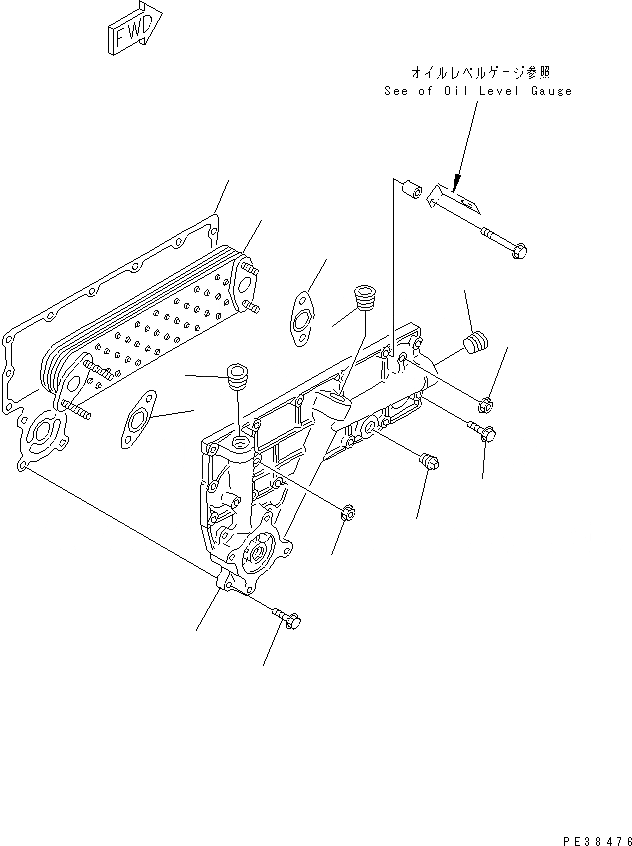 FWD

オイルレベルゲージ参照
See of Oil Level Gauge

PE38476