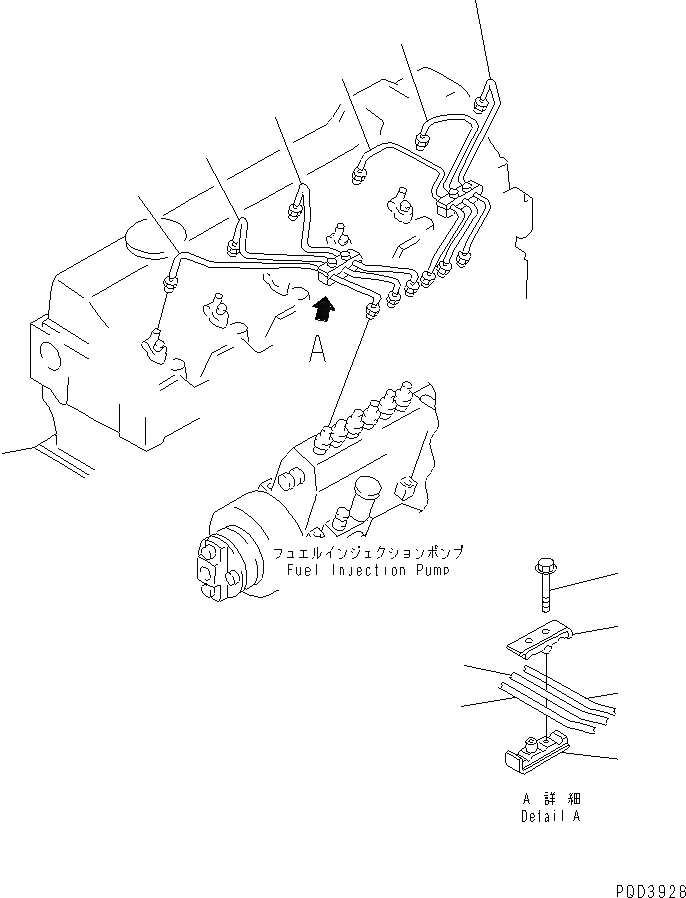 A

フュエルインジェクションポンプ
Fuel Injection Pump

A 詳細
Detail A

P0D3928