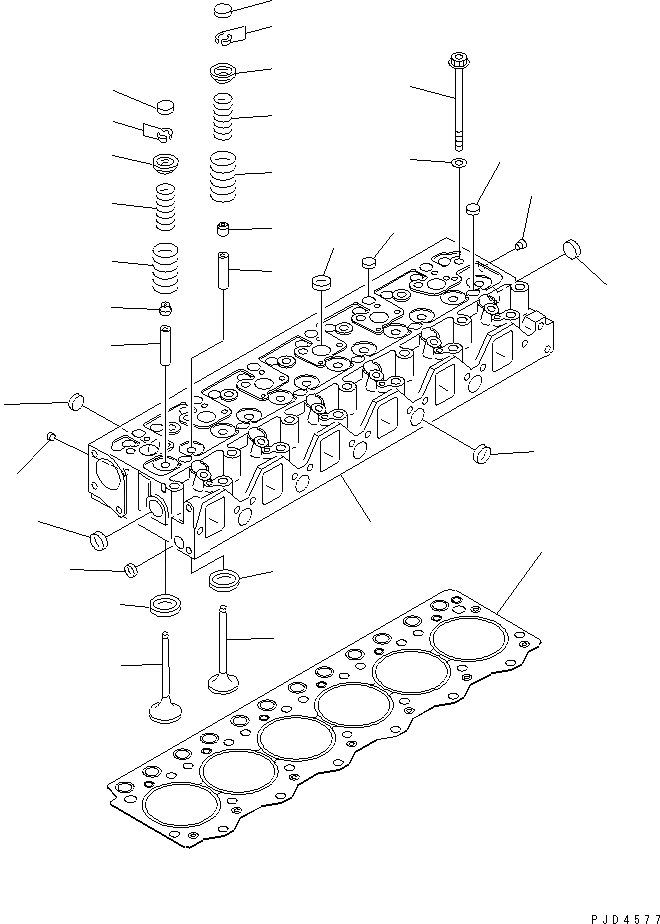 PJD4577