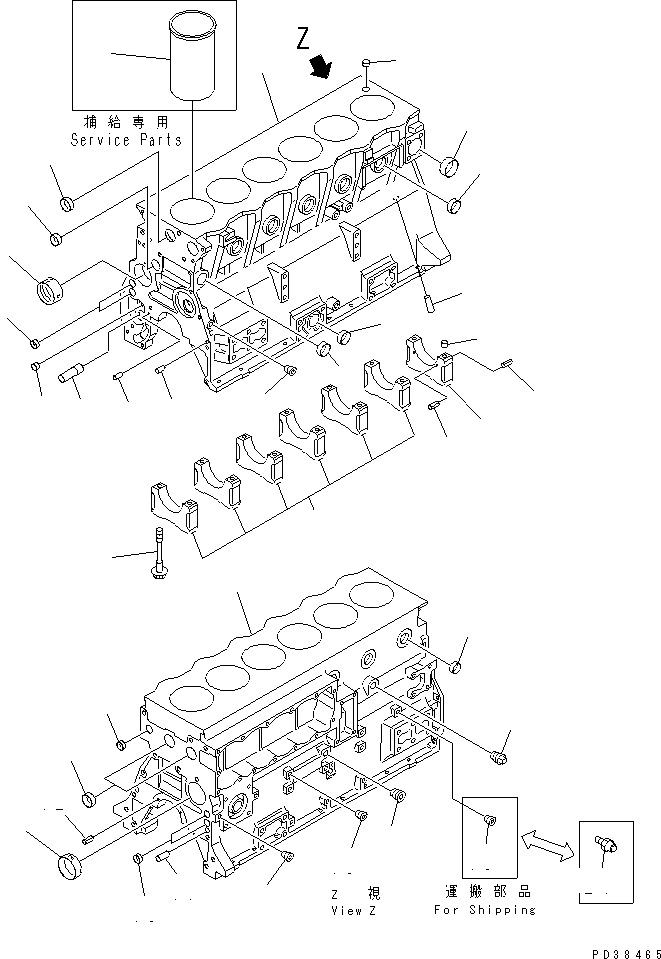 Z

補給専用
Service Parts

Z 視
View Z

運搬部品
For Shipping

PD38465