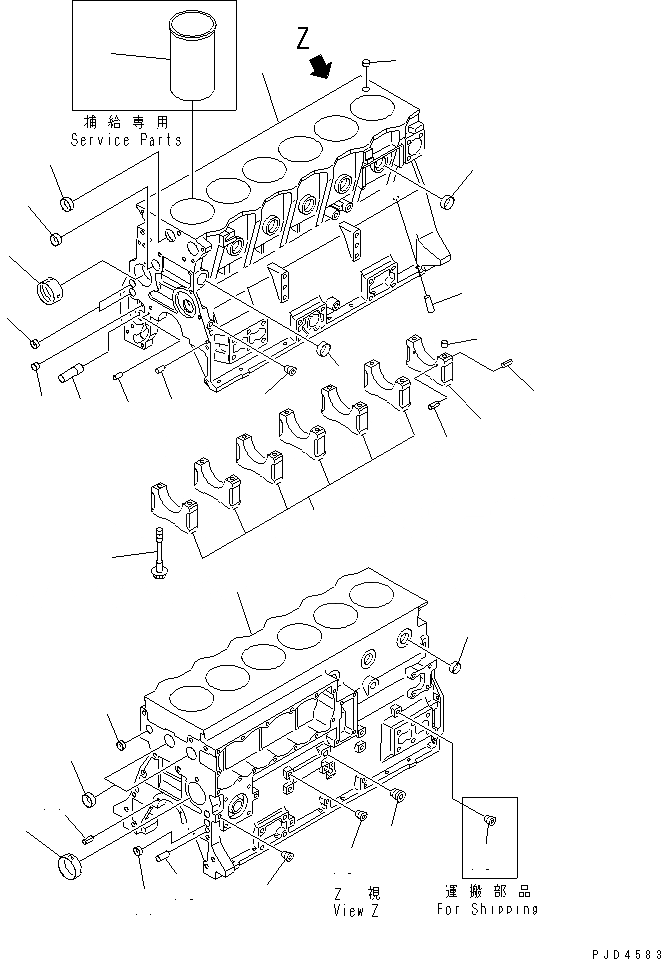 Z

補給専用
Service Parts

Z 視
View Z

運搬部品
For Shipping

PJD4583