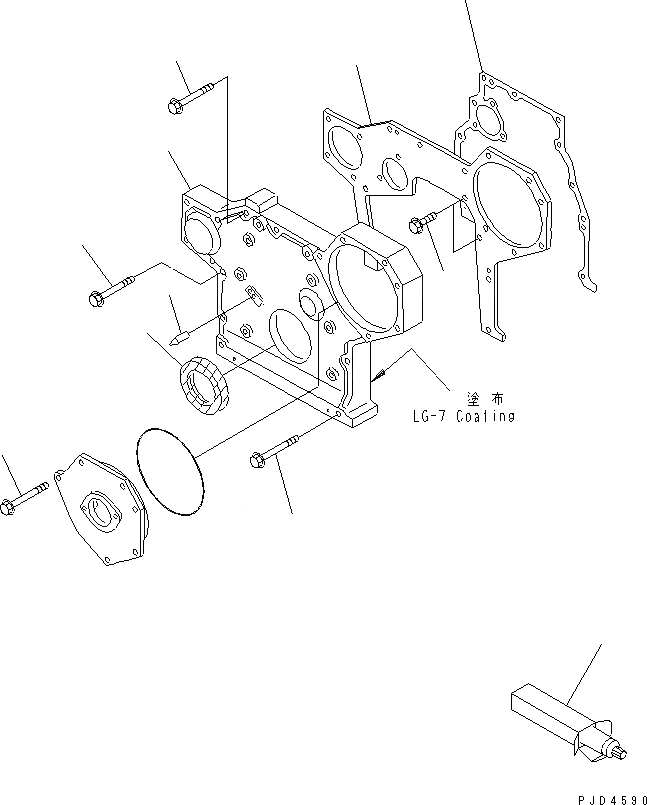 塗布
LG-7 Coating

PJD4590