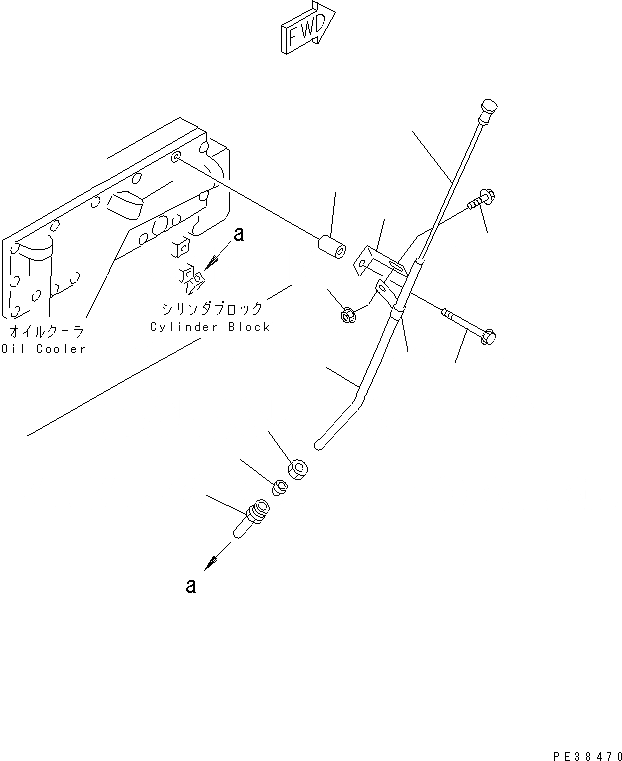 FWD

a

シリンダブロック
Cylinder Block

オイルクーラ
Oil Cooler

a

PE38470