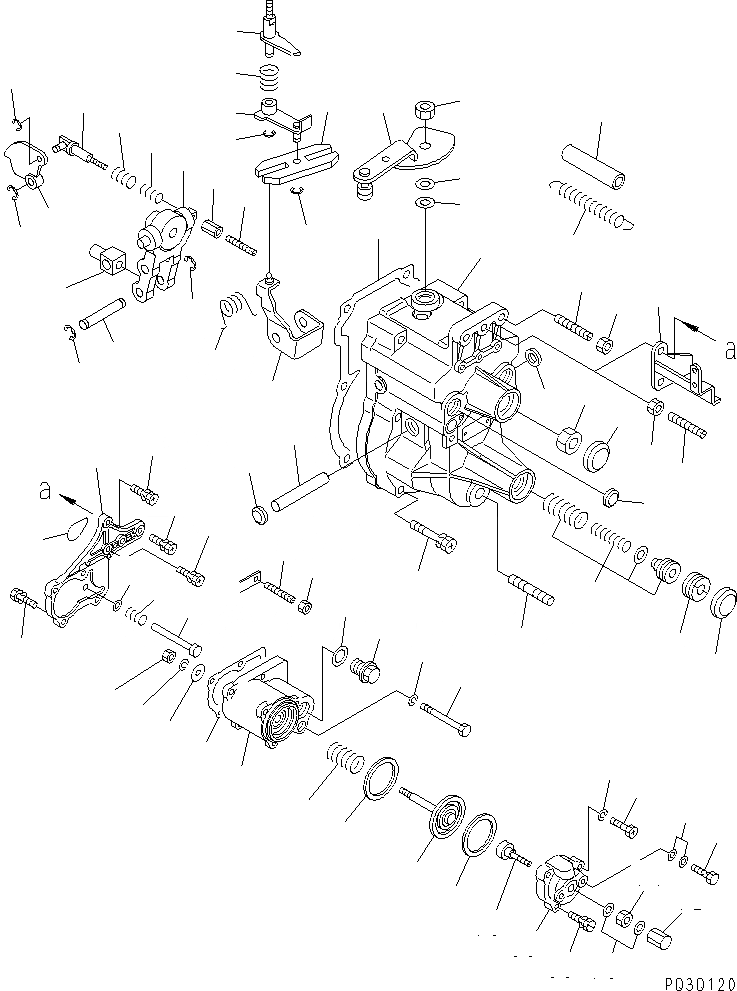 a

a

P030120