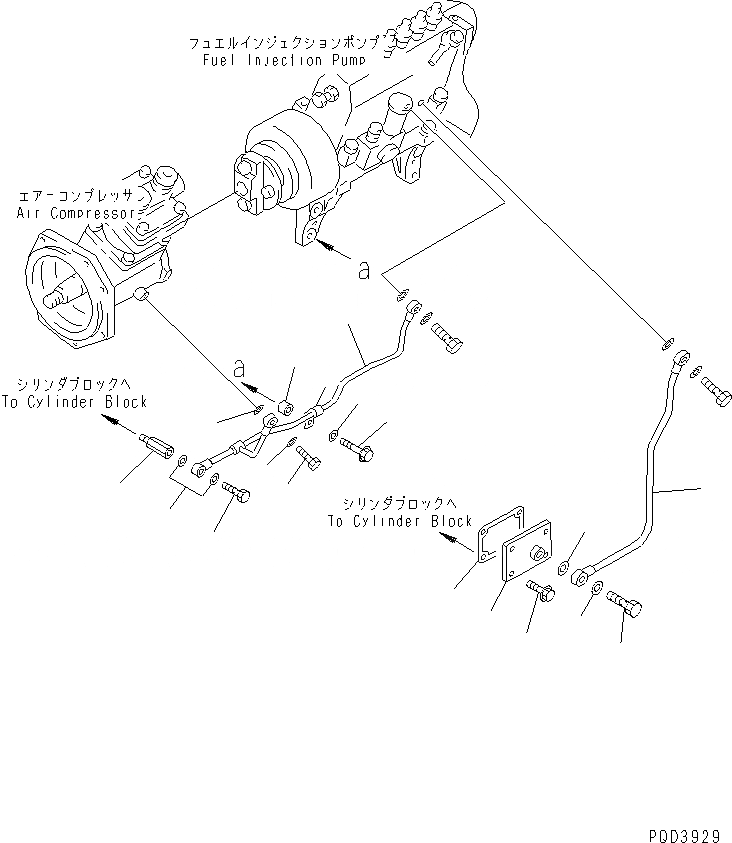 フュエルインジェクションポンプ
Fuel Injection Pump

エアーコンプレッサ
Air Compressor

a

a

シリンダブロックへ
To Cylinder Block

シリンダブロックへ
To Cylinder Block

PQD3929