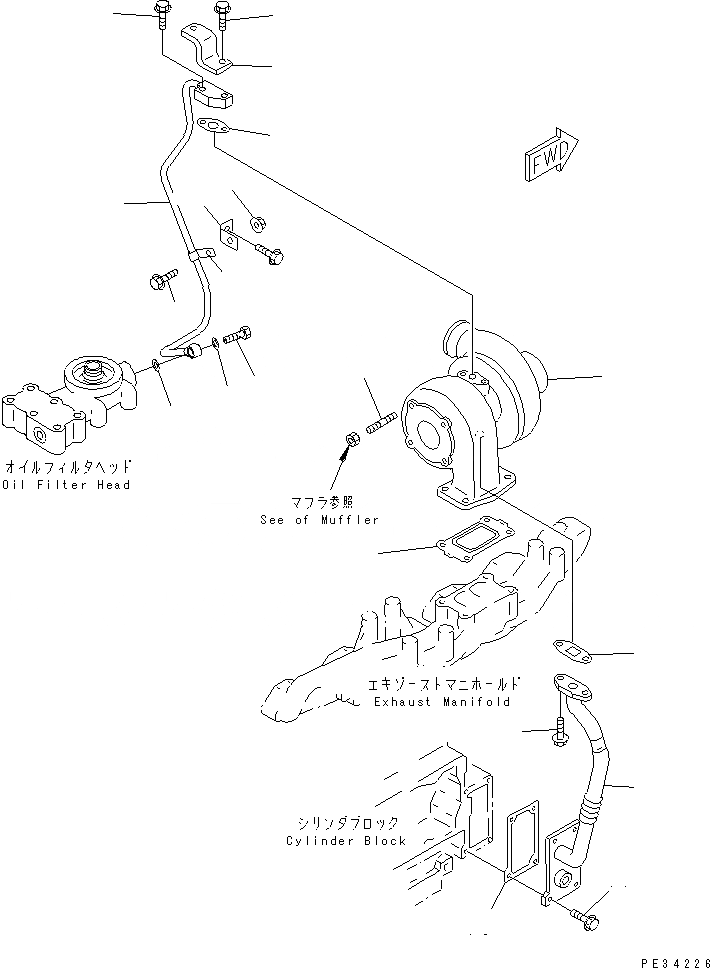 FWD

オイルフィルタヘッド
Oil Filter Head

マフラ参照
See of Muffler

エキゾーストマニホールド
Exhaust Manifold

シリンダブロック
Cylinder Block

PE34226