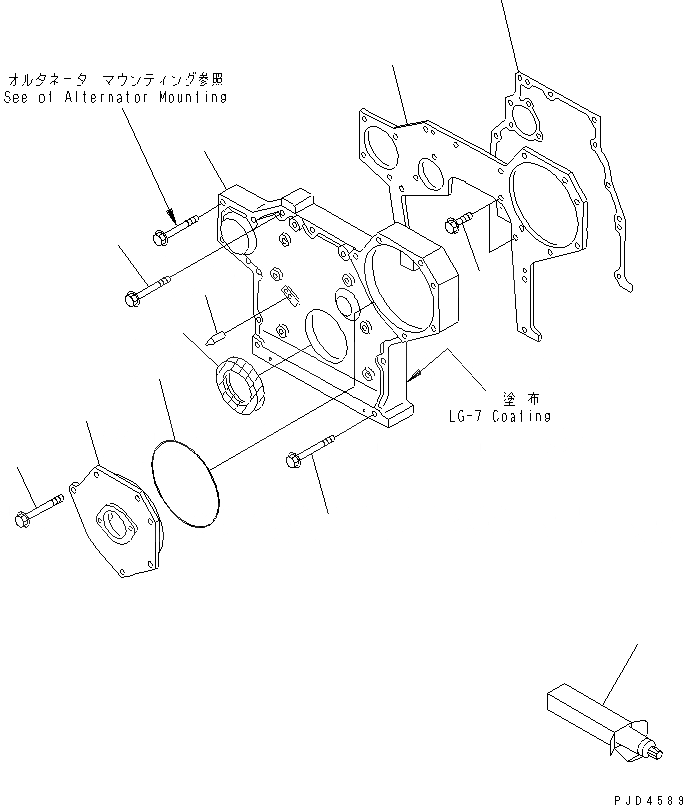 オルタネータ マウンティング参照
See of Alternator Mounting

塗布
LG-7 Coating

PJD4589