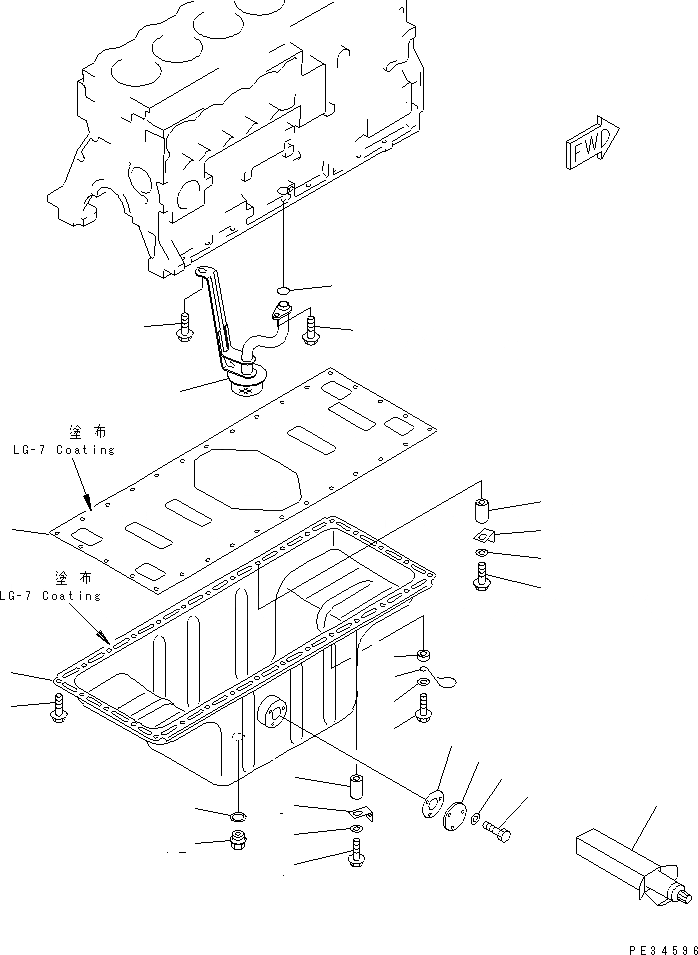 FWD

塗布
LG-7 Coating

塗布
LG-7 Coating

PE34596