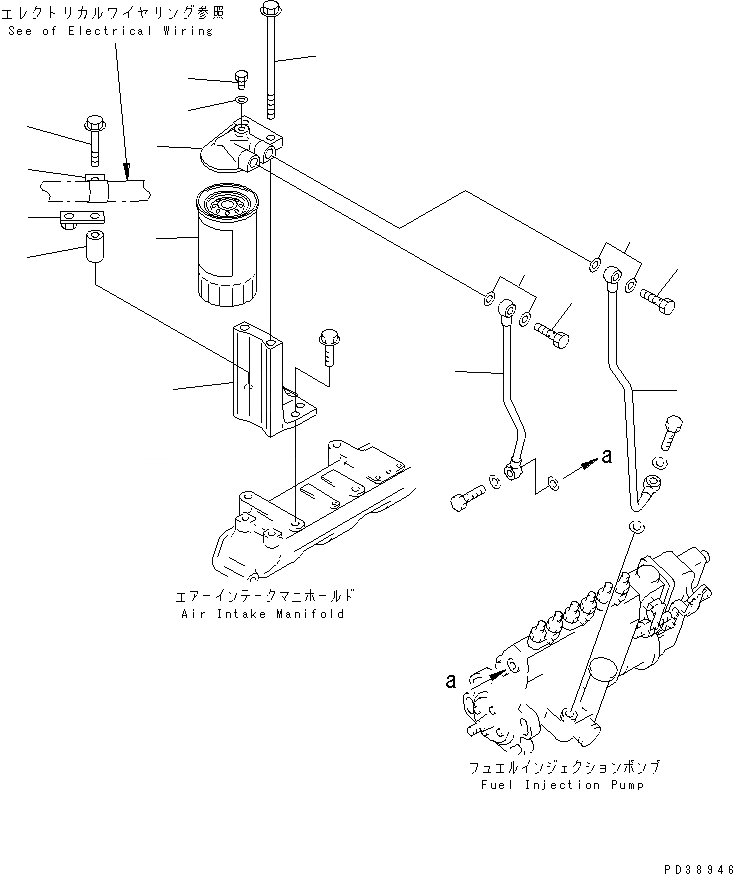 エレクトリカルワイヤリング参照
See of Electrical Wiring

a

エアーインテークマニホールド
Air Intake Manifold

a

フュエルインジェクションポンプ
Fuel Injection Pump

PD38946