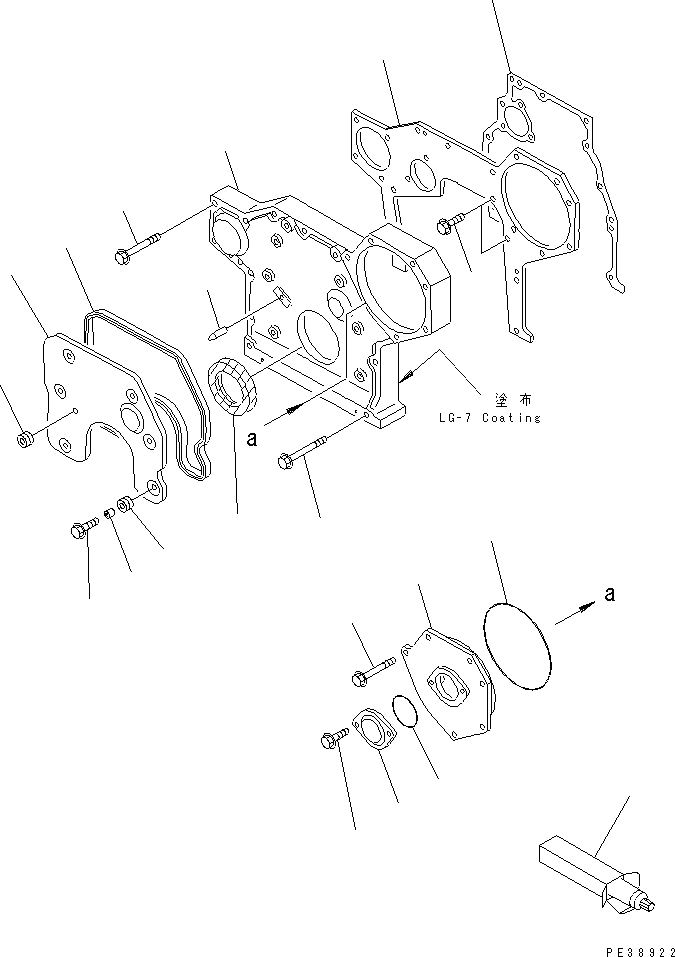 塗布
LG-7 Coating

a

a

PE38922