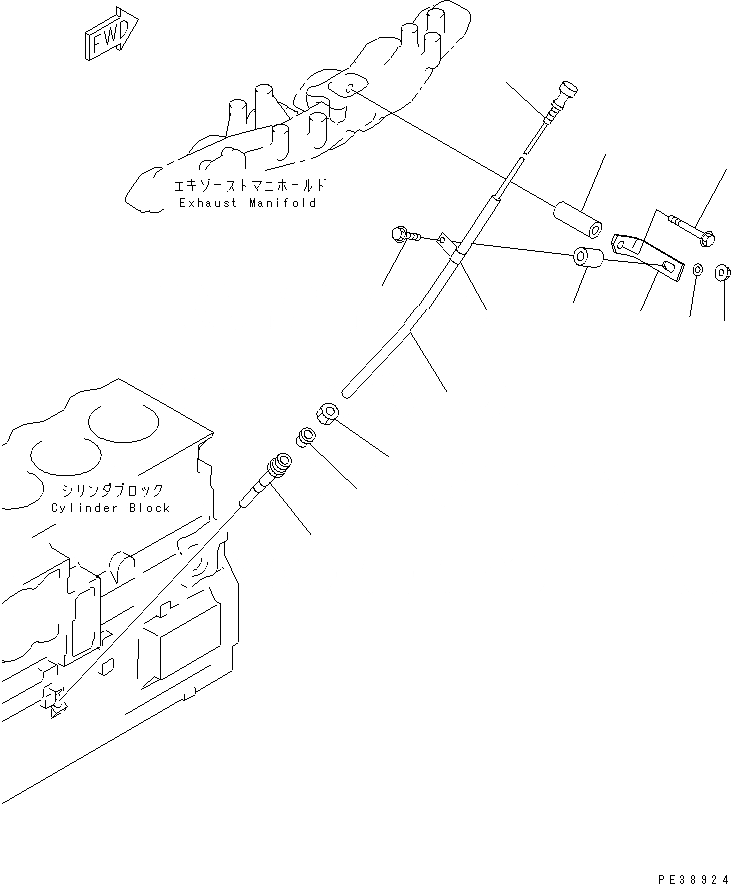 FWD

エキゾーストマニホールド
Exhaust Manifold

シリンダブロック
Cylinder Block

PE38924