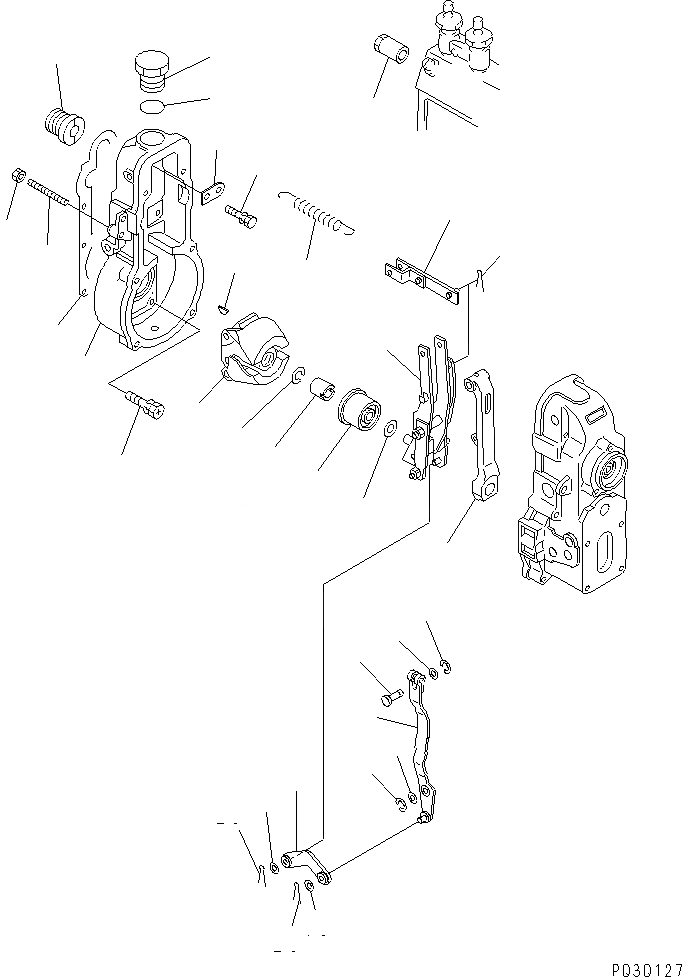 P030127