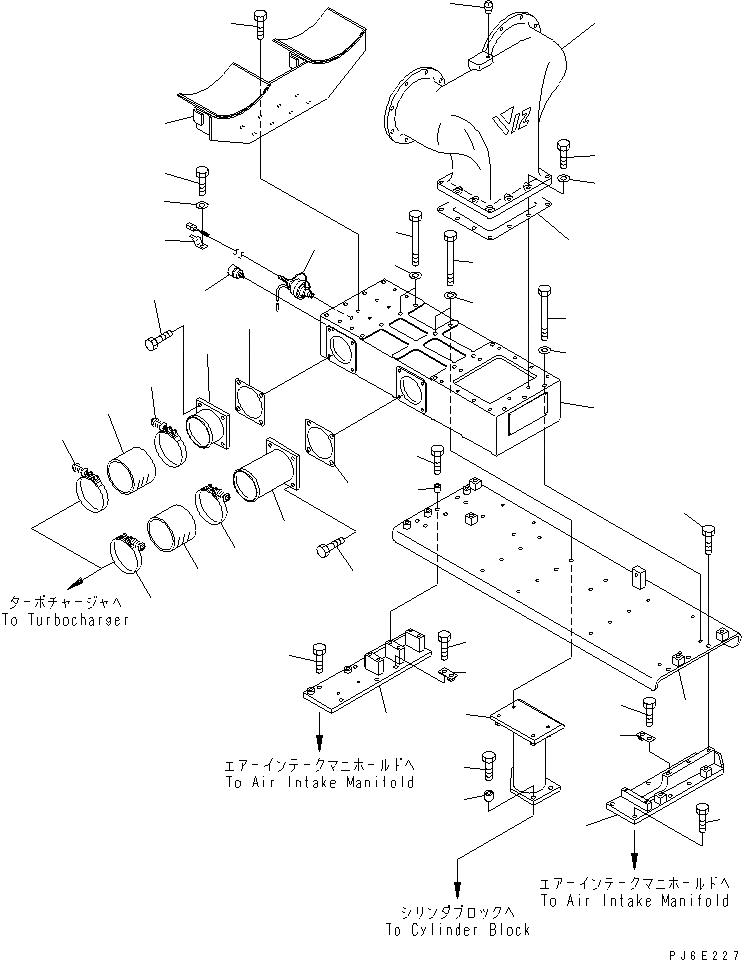 V12

ターボチャージャへ
To Turbocharger

エアーインテークマニホールドへ
To Air Intake Manifold

シリンダブロックへ
To Cylinder Block

エアーインテークマニホールドへ
To Air Intake Manifold

PJ6E227