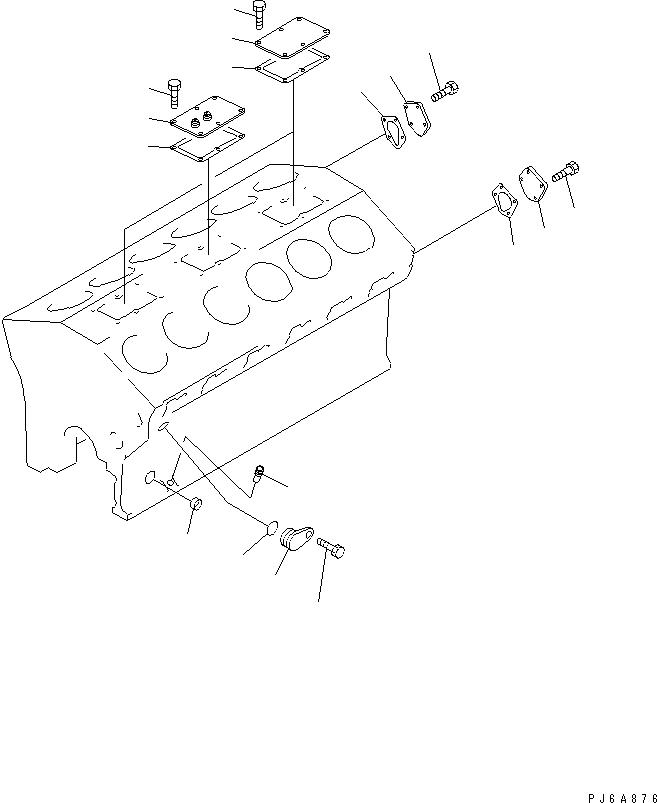 PJ6A876