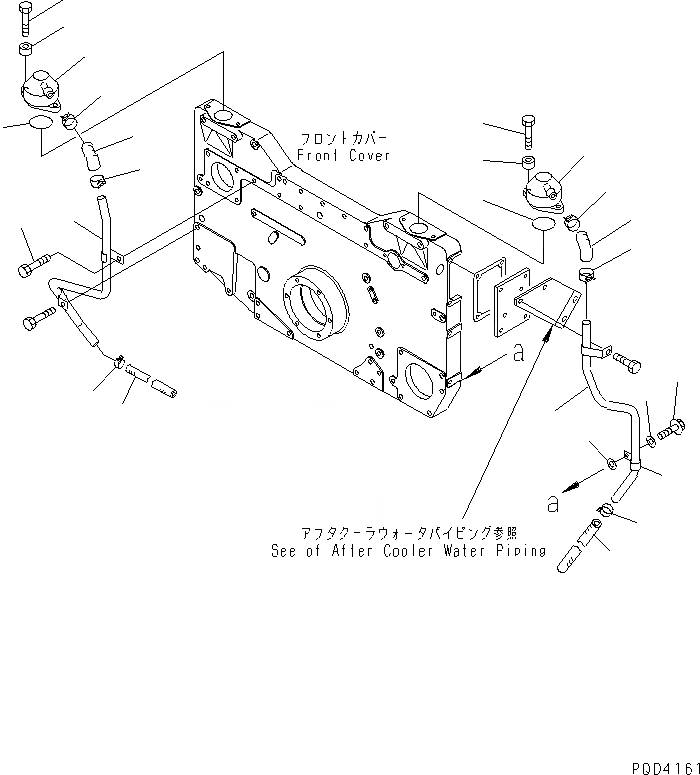 フロントカバー
Front Cover

a

a

アフタクーラウォータパイピング参照
See of After Cooler Water Piping

PQD4161