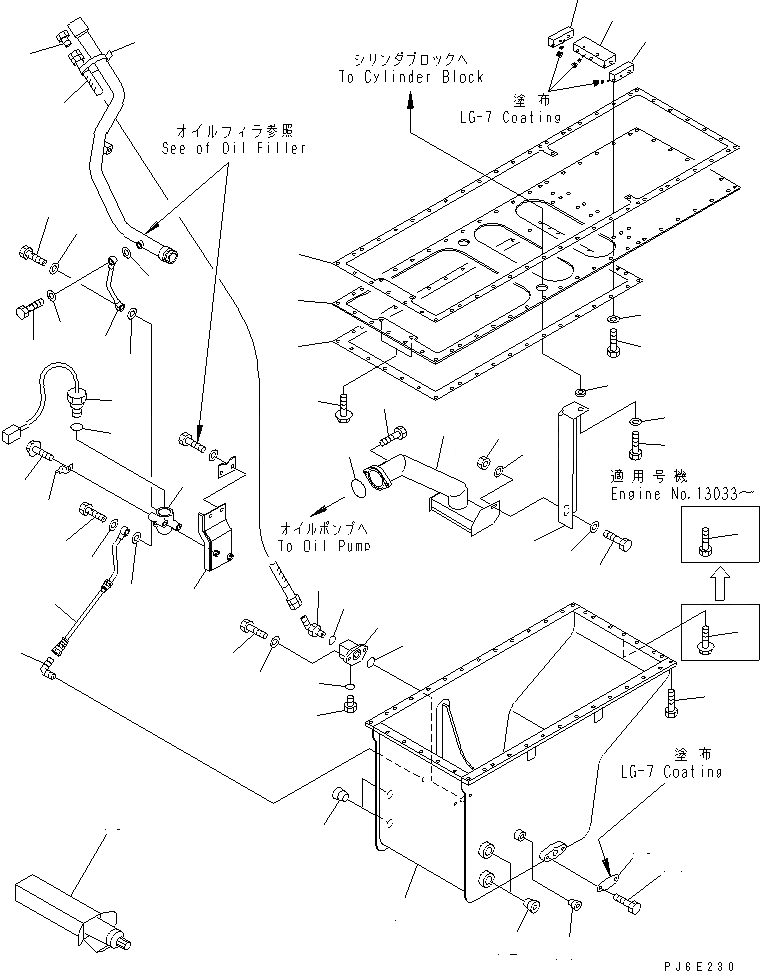 シリンダブロックへ
To Cylinder Block

塗布
LG-7 Coating

オイルフィラ参照
See of Oil Filler

適用号機
Engine No.13033～

オイルポンプへ
To Oil Pump

塗布
LG-7 Coating

PJ6E230