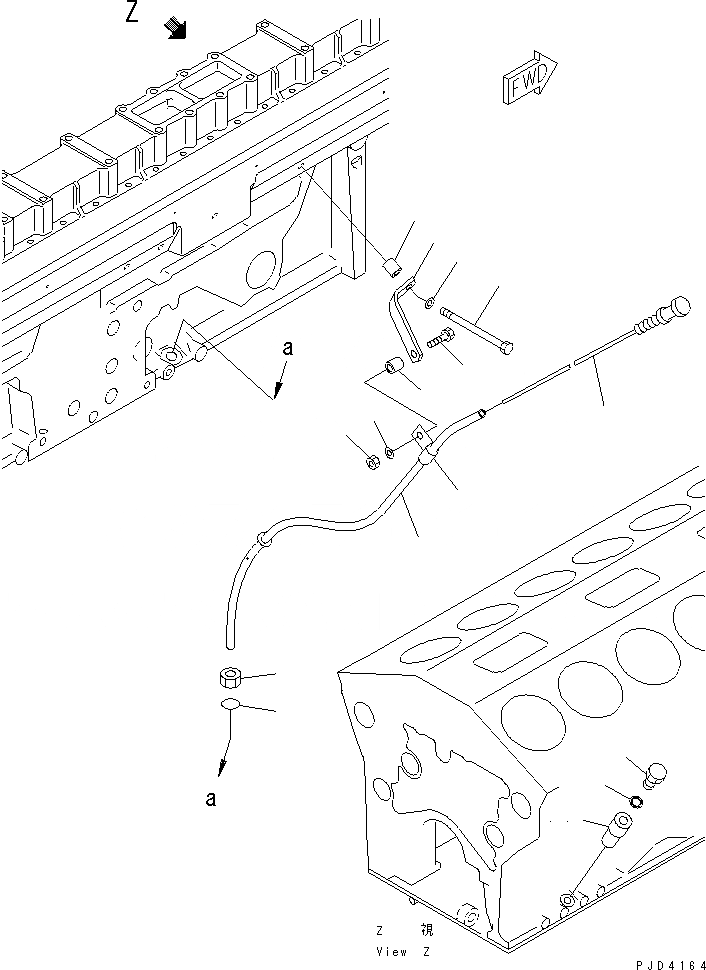 Z

FWD

a

a

Z 視
View Z

PJD4164