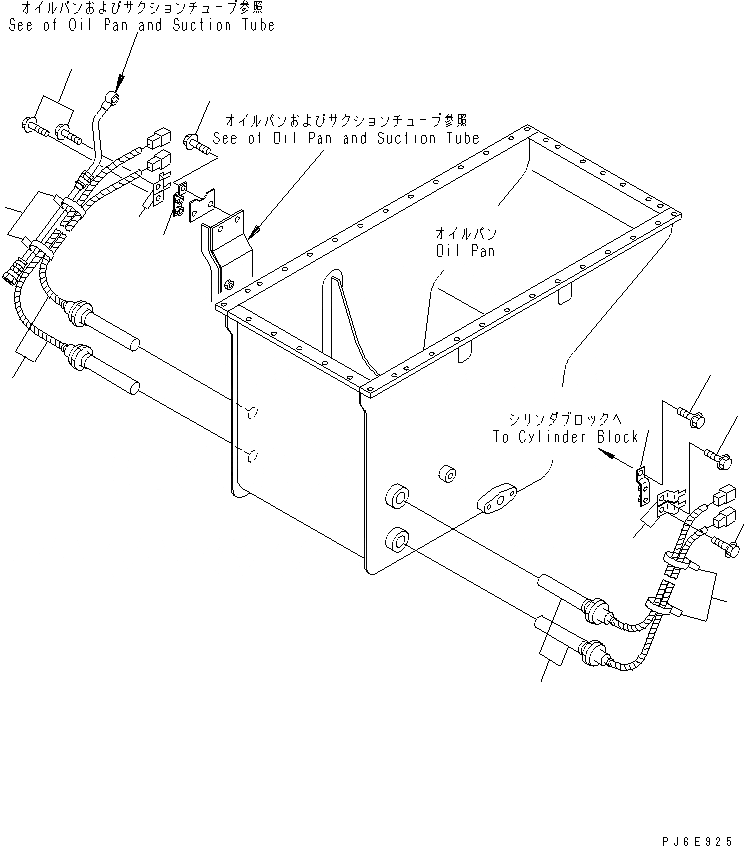 オイルパンおよびサクションチューブ参照
See of Oil Pan and Suction Tube

オイルパンおよびサクションチューブ参照
See of Oil Pan and Suction Tube

オイルパン
Oil Pan

シリンダブロックへ
To Cylinder Block

PJ6E925