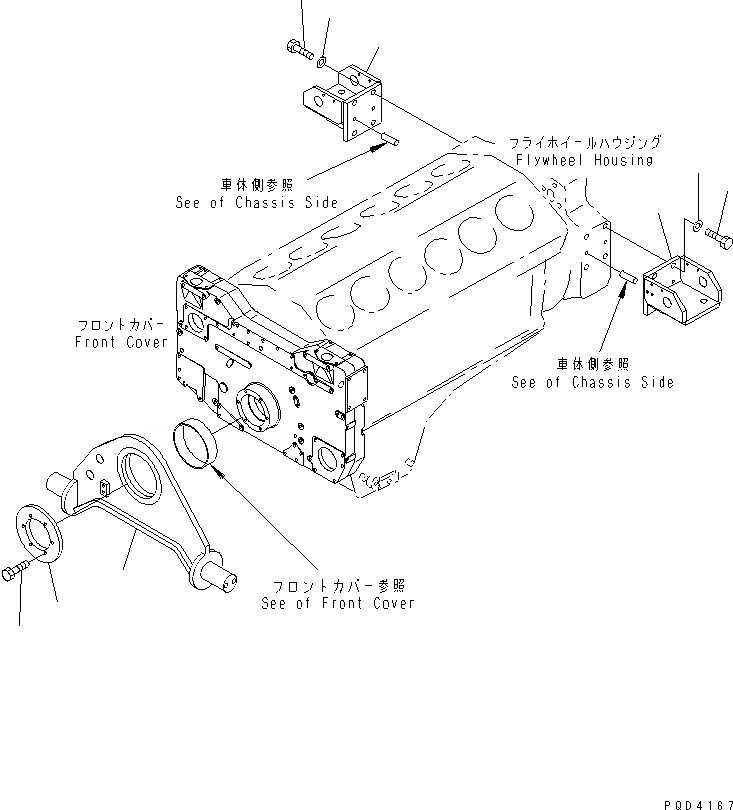 フライホイールハウジング
Flywheel Housing

車体側参照
See of Chassis Side

フロントカバー
Front Cover

車体側参照
See of Chassis Side

フロントカバー参照
See of Front Cover

PQD4167