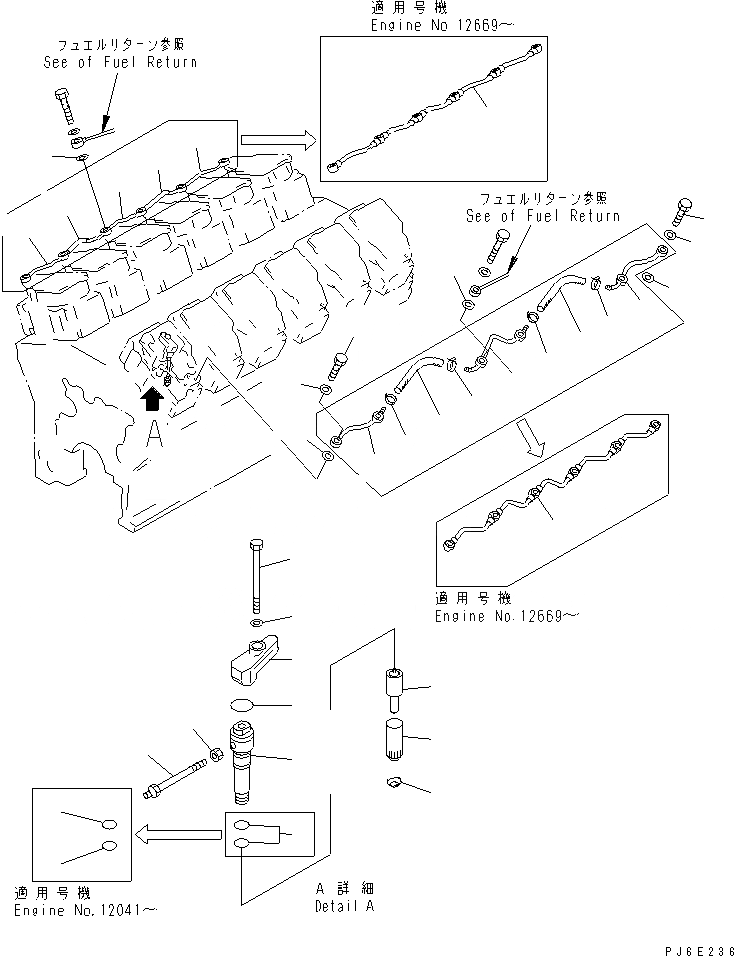 適用号機
Engine No 12669～

フュエルリターン参照
See of Fuel Return

フュエルリターン参照
See of Fuel Return

A

適用号機
Engine No.12669～

適用号機
Engine No.12041～

A 詳細
Detail A

PJ6E236