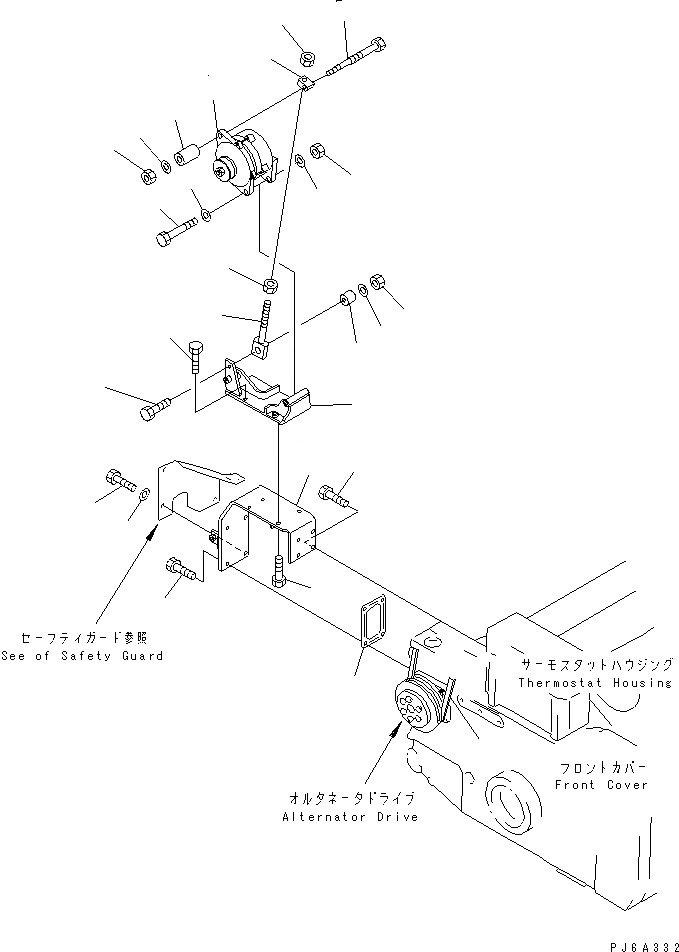 セーフティガード参照
See of Safety Guard

サーモスタットハウジング
Thermostat Housing

フロントカバー
Front Cover

オルタネータドライブ
Alternator Drive

PJ6A332