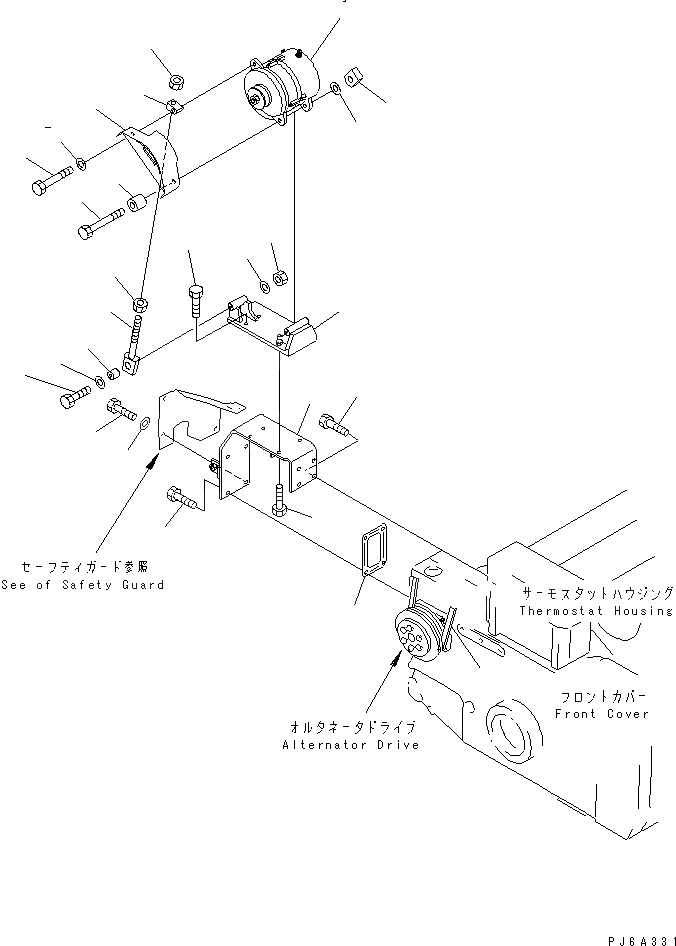 セーフティガード参照
See of Safety Guard

サーモスタットハウジング
Thermostat Housing

フロントカバー
Front Cover

オルタネータドライブ
Alternator Drive

PJ6A331