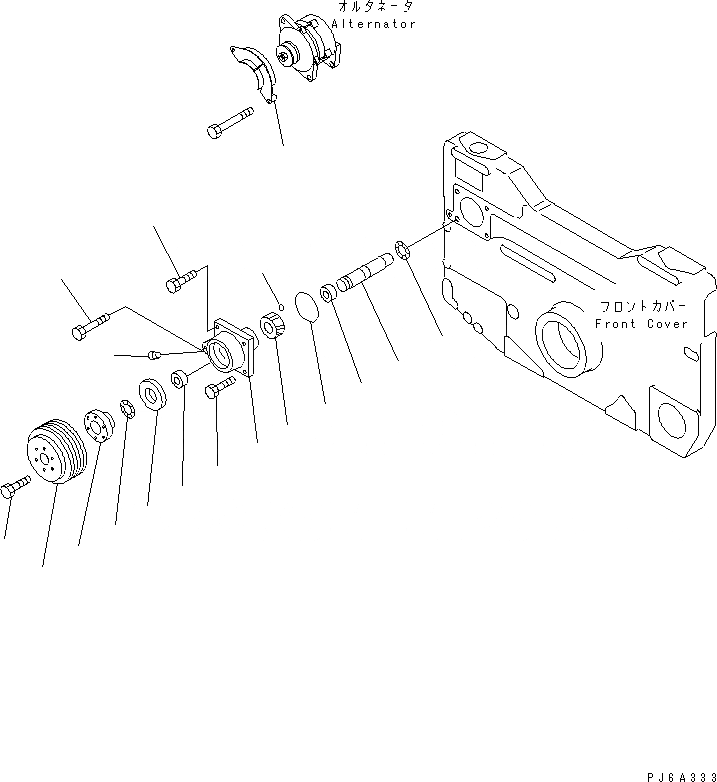 オルタネータ
Alternator

フロントカバー
Front Cover

PJ6A333