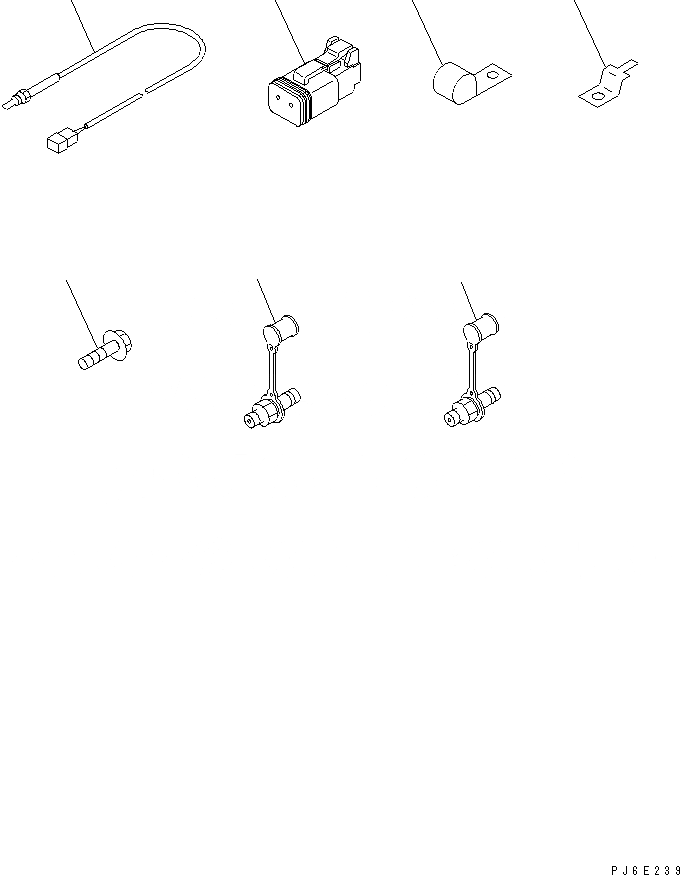 PJ6E239