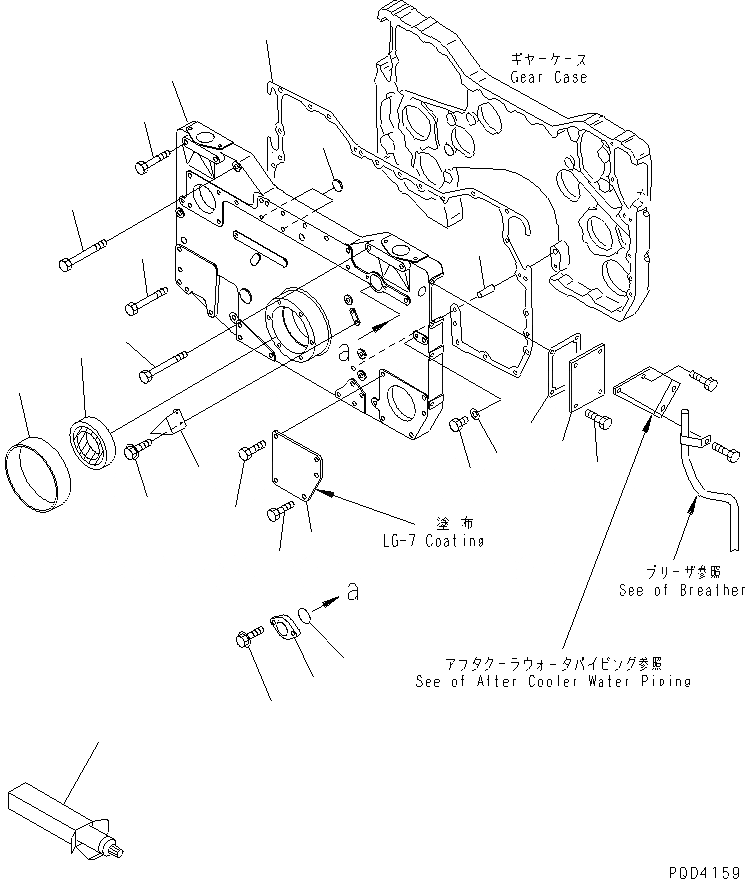 ギヤーケース
Gear Case

a

塗布
LG-7 Coating

a

ブリーザ参照
See of Breather

アフタクーラウォータパイピング参照
See of Alter Cooler Water Piping

PQD4159