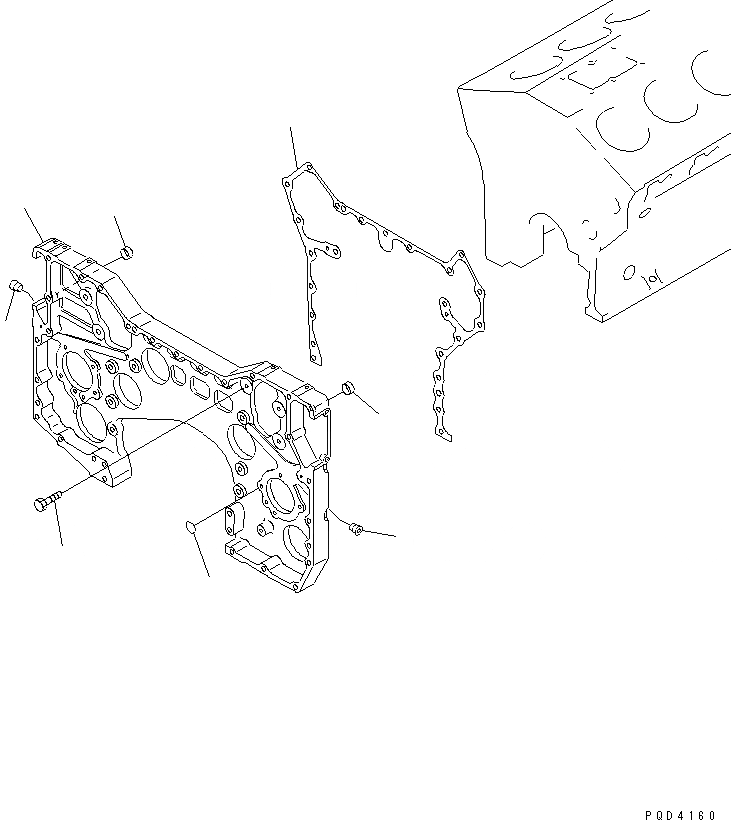 PQD4160