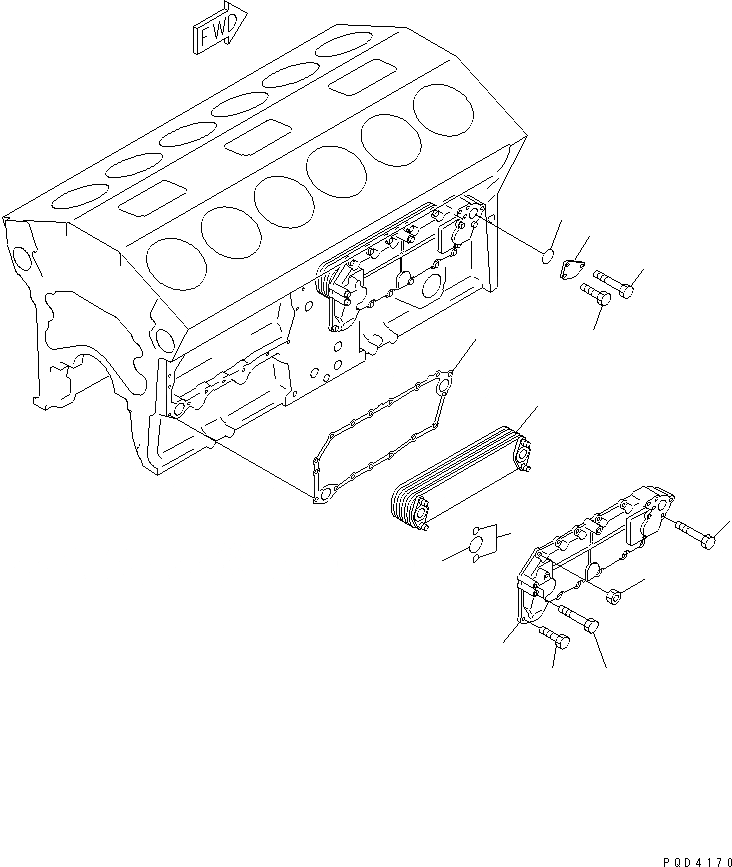 FWD

PQD4170