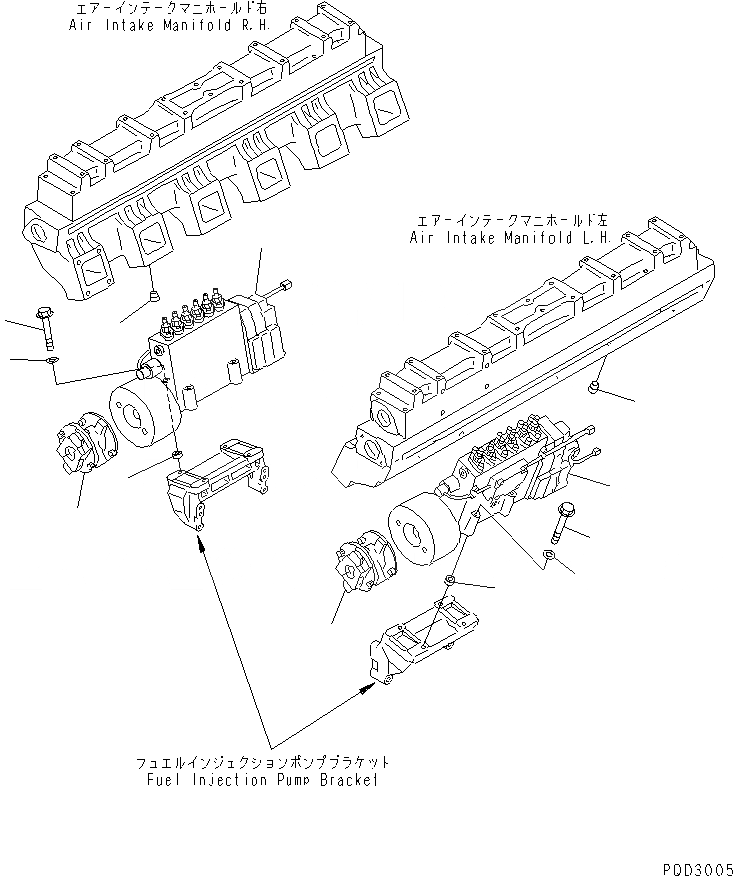 エアーインテークマニホールド右
Air Intake Manifold R.H.

エアーインテークマニホールド左
Air Intake Manifold L.H.

フュエルインジェクションポンプブラケット
Fuel Injection Pump Bracket

P0D3005