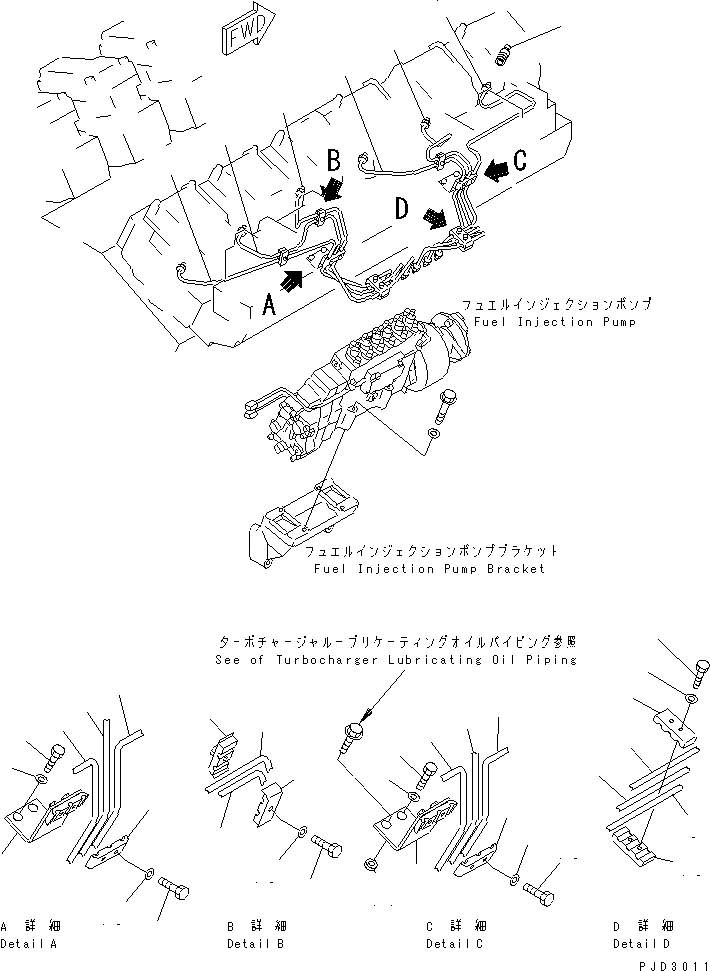 FWD

B

C

D

A

フュエルインジェクションポンプ
Fuel Injection Pump

フュエルインジェクションポンプブラケット
Fuel Injection Pump Bracket

ターボチャージャルーブリケーティングオイルパイピング参照
See of Turbocharger Lubricating Oil Piping

A 詳 細
Detail A

B 詳 細
Detail B

C 詳 細
Detail C

D 詳 細
Detail D

PJD3011