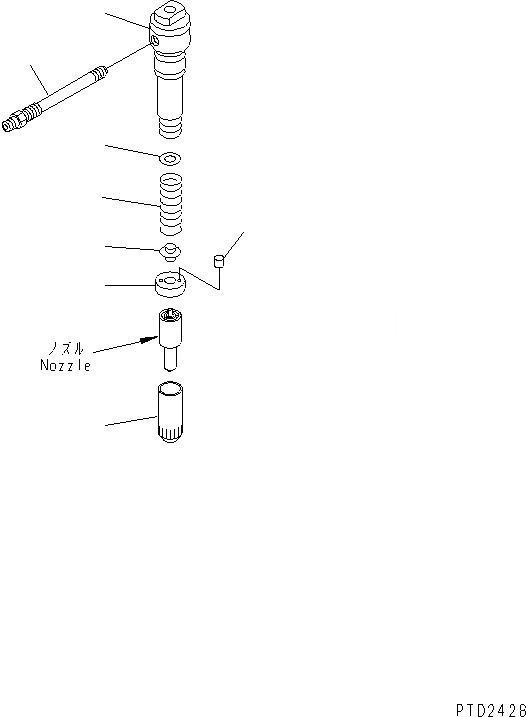 ノズル
Nozzle

PTD2428