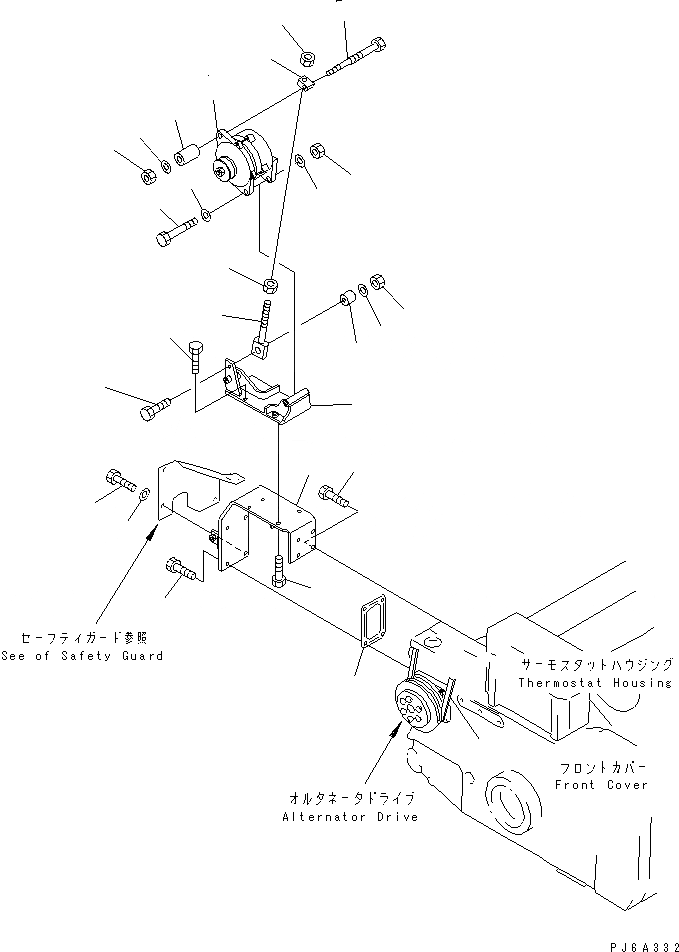 セーフティガード参照
See of Safety Guard

サーモスタットハウジング
Thermostat Housing

フロントカバー
Front Cover

オルタネータドライブ
Alternator Drive

PJ6A332