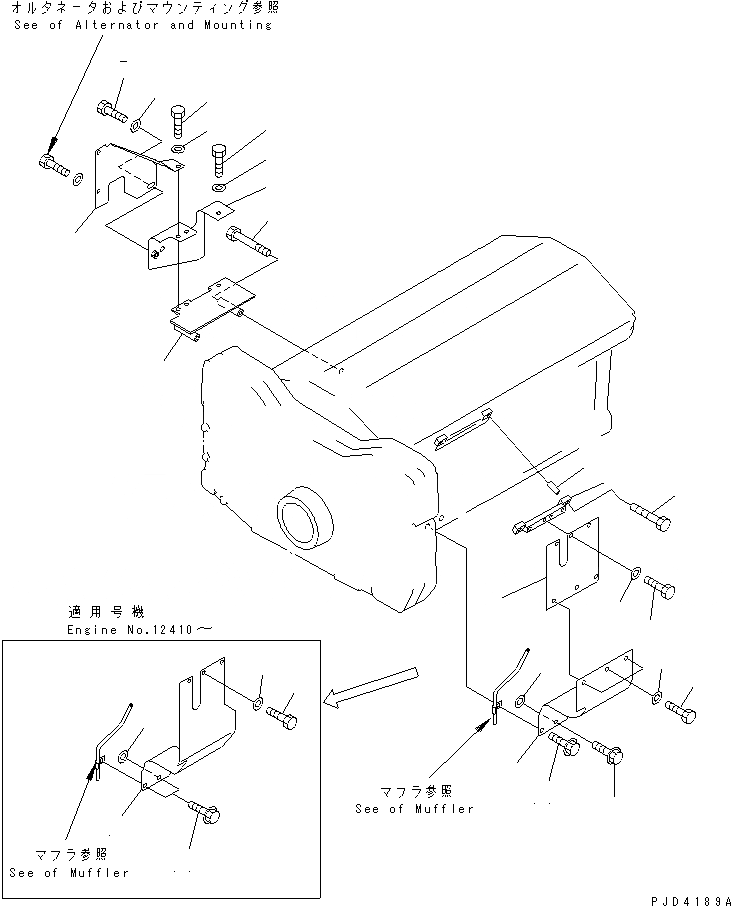 オルタネータおよびマウンティング参照
See of Alternator and Mounting

適用号機
Engine No.12410～

マフラ参照
See of Muffler

マフラ参照
See of Muffler

PJD4189A