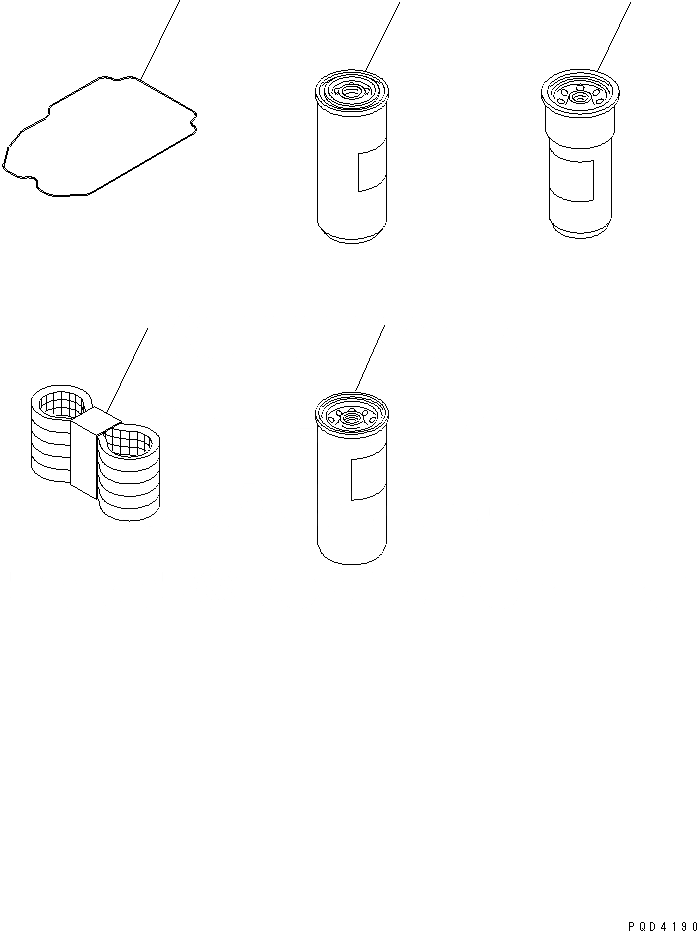 PQD4190