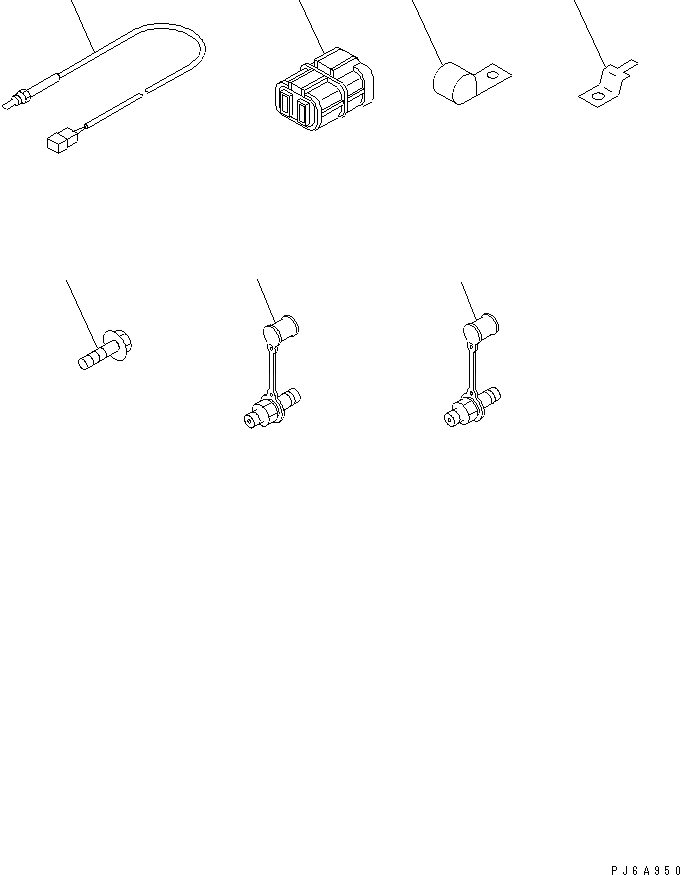 PJ6A950