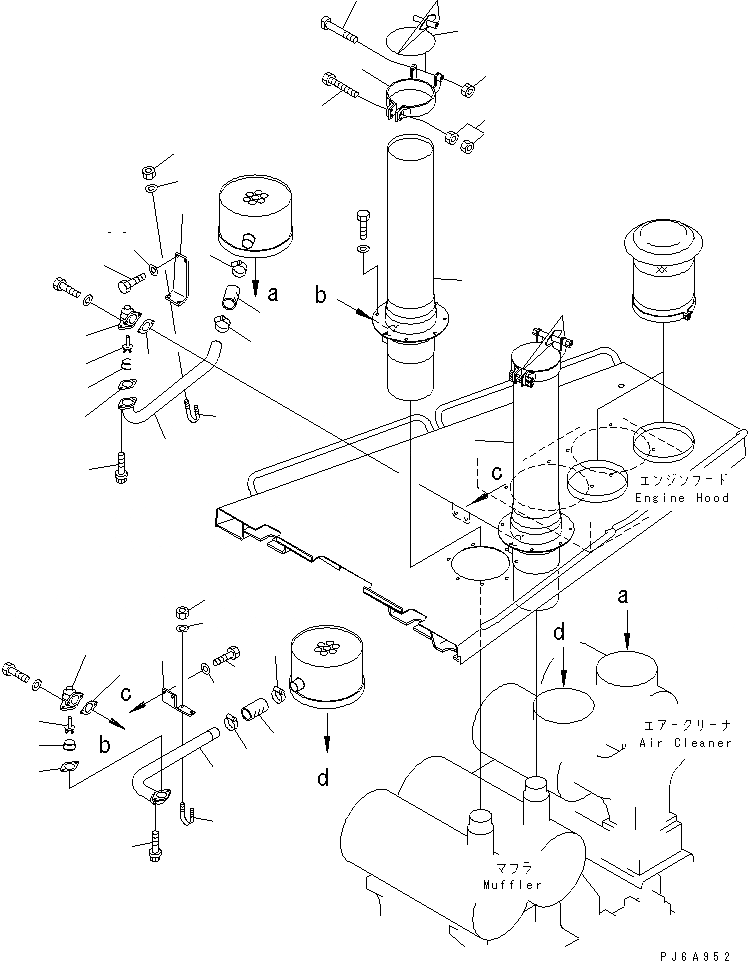 a
b
c
エンジンフード
Engine Hood
a
d
c
b
d
エアークリーナ
Air Cleaner
マフラ
Muffler
PJ6A952