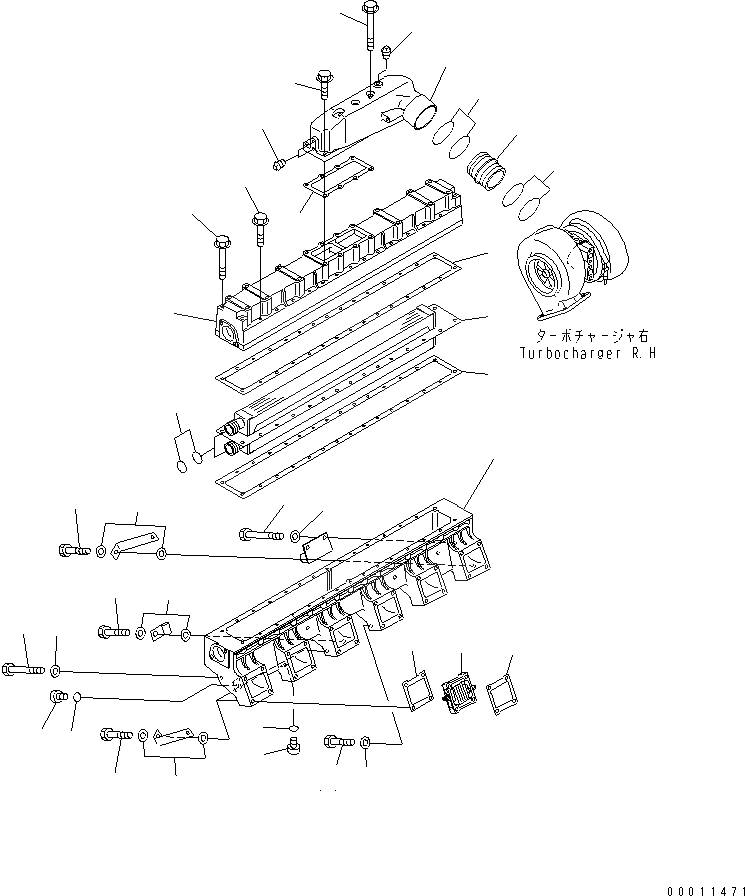 ターボチャージャ右
Turbocharger R.H

00011471