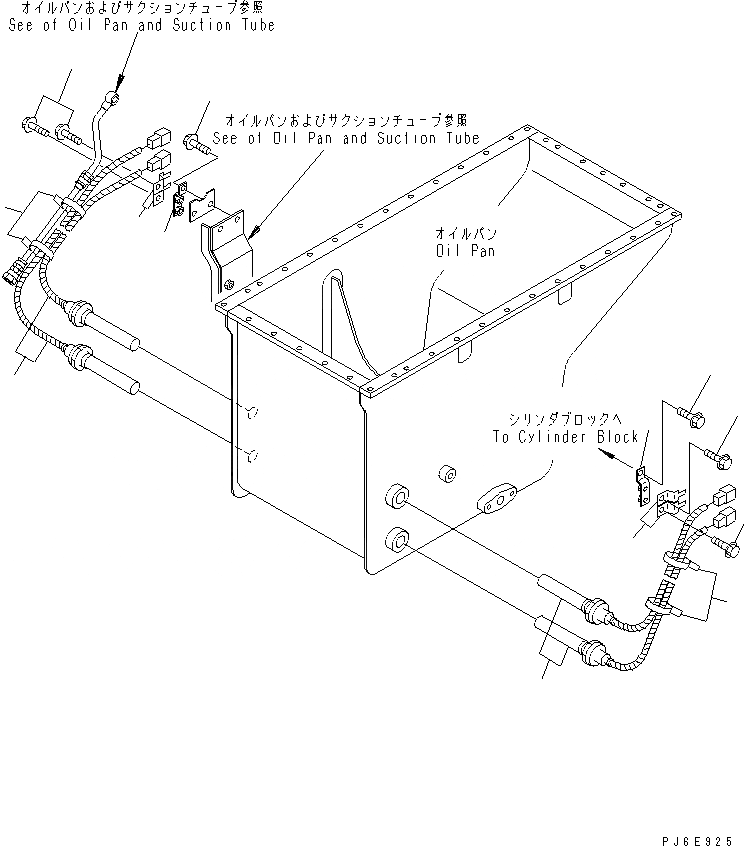 オイルパンおよびサクションチューブ参照
See of Oil Pan and Suction Tube

オイルパンおよびサクションチューブ参照
See of Oil Pan and Suction Tube

オイルパン
Oil Pan

シリンダブロックへ
To Cylinder Block

PJ6E925