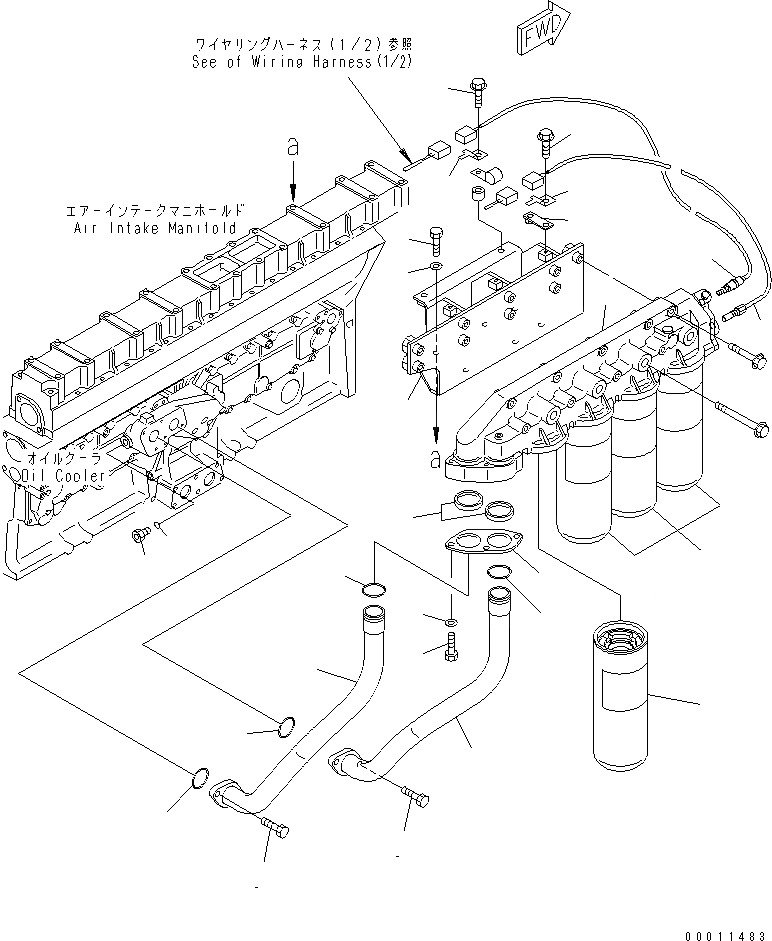 FWD

ワイヤリングハーネス(1/2)参照
See of Wiring Harness(1/2)

a

エアーインテークマニホールド
Air Intake Manifold

オイルクーラ
Oil Cooler

a

00011483