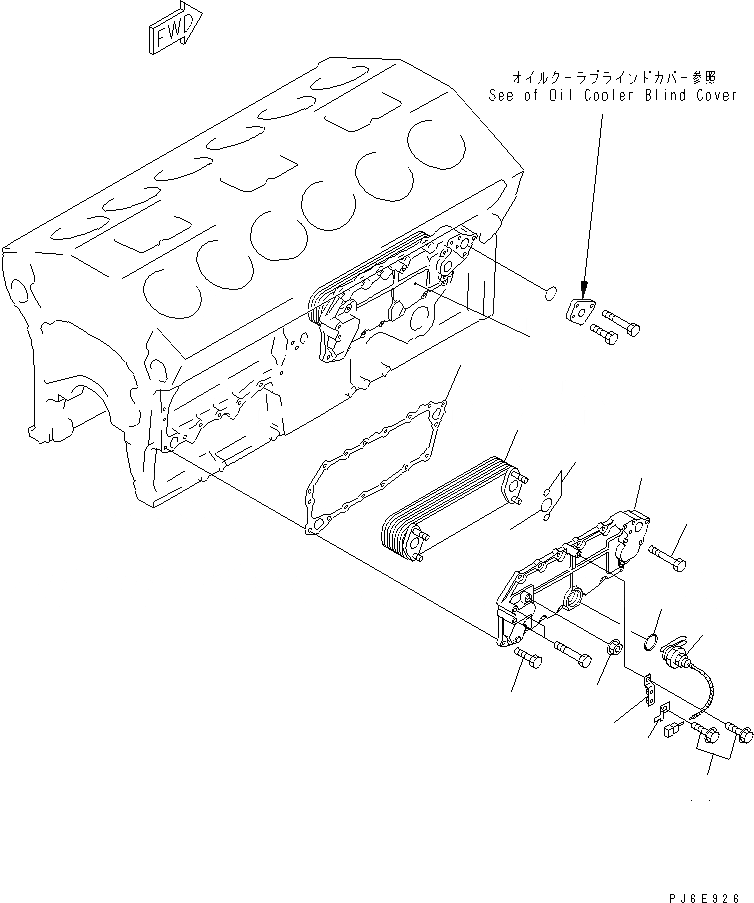 FWD

オイルクーラブラインドカバー参照
See of Oil Cooler Blind Cover

PJ6E926