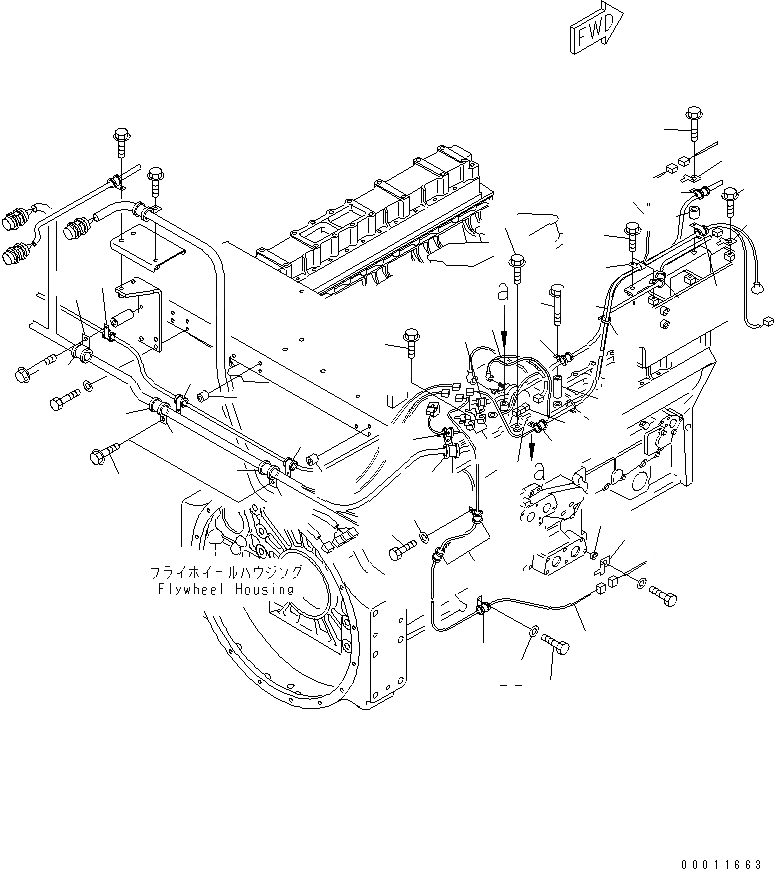 FWD

a

a

フライホイールハウジング
Flywheel Housing

00011663