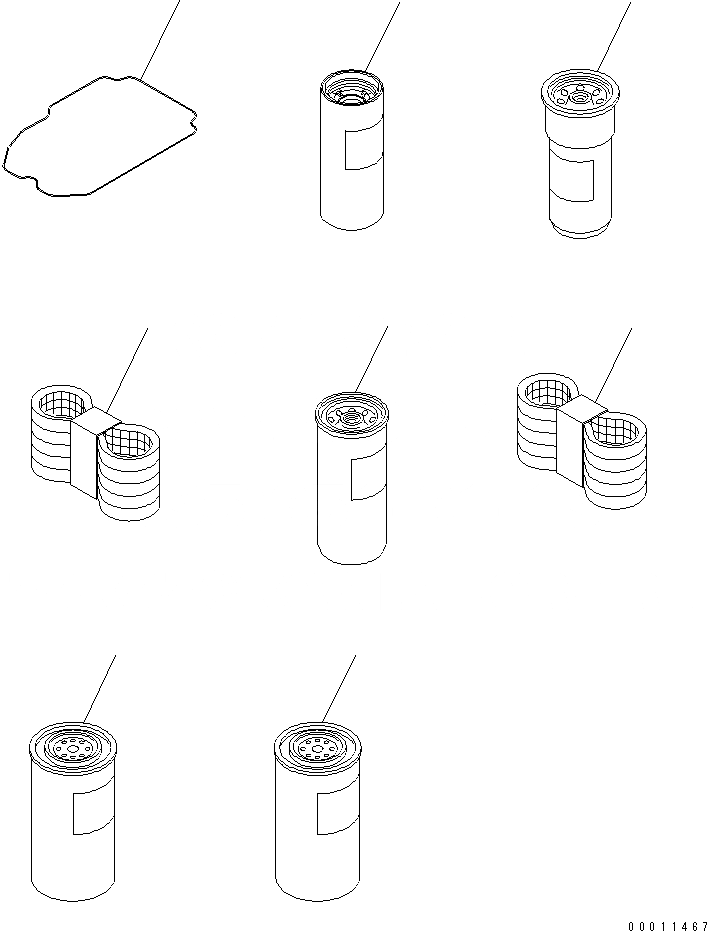 00011467