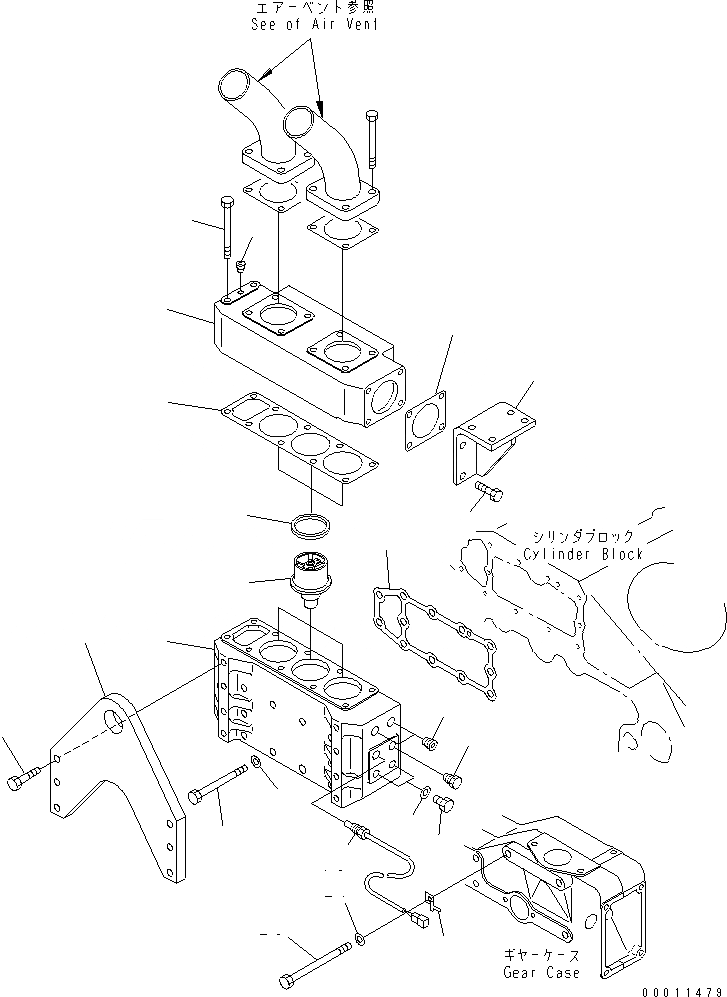 エアーベント参照
See of Air Vent

シリンダブロック
Cylinder Block

ギヤーケース
Gear Case

00011479