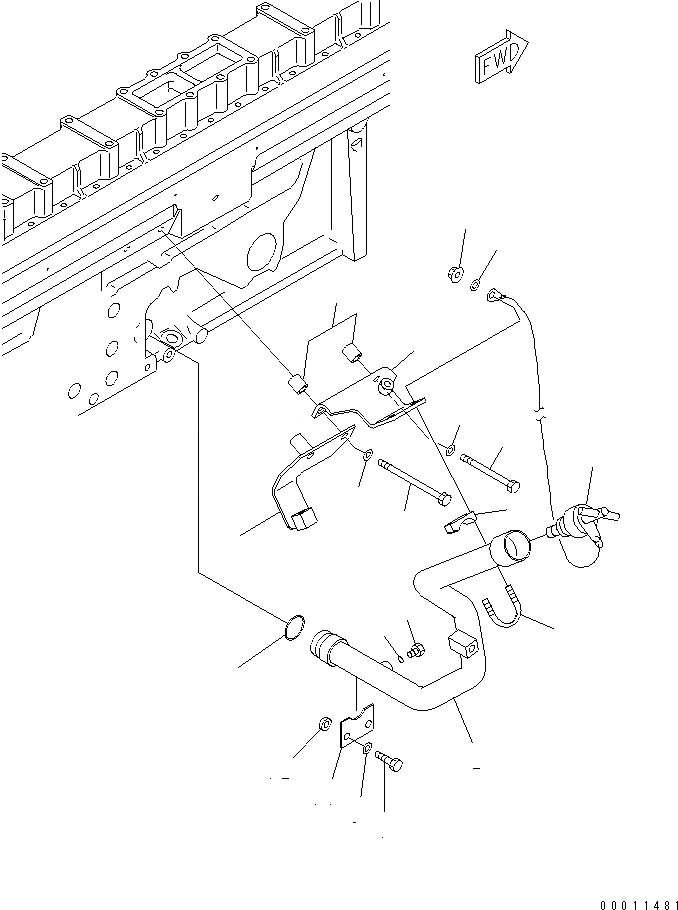 FWD

00011481